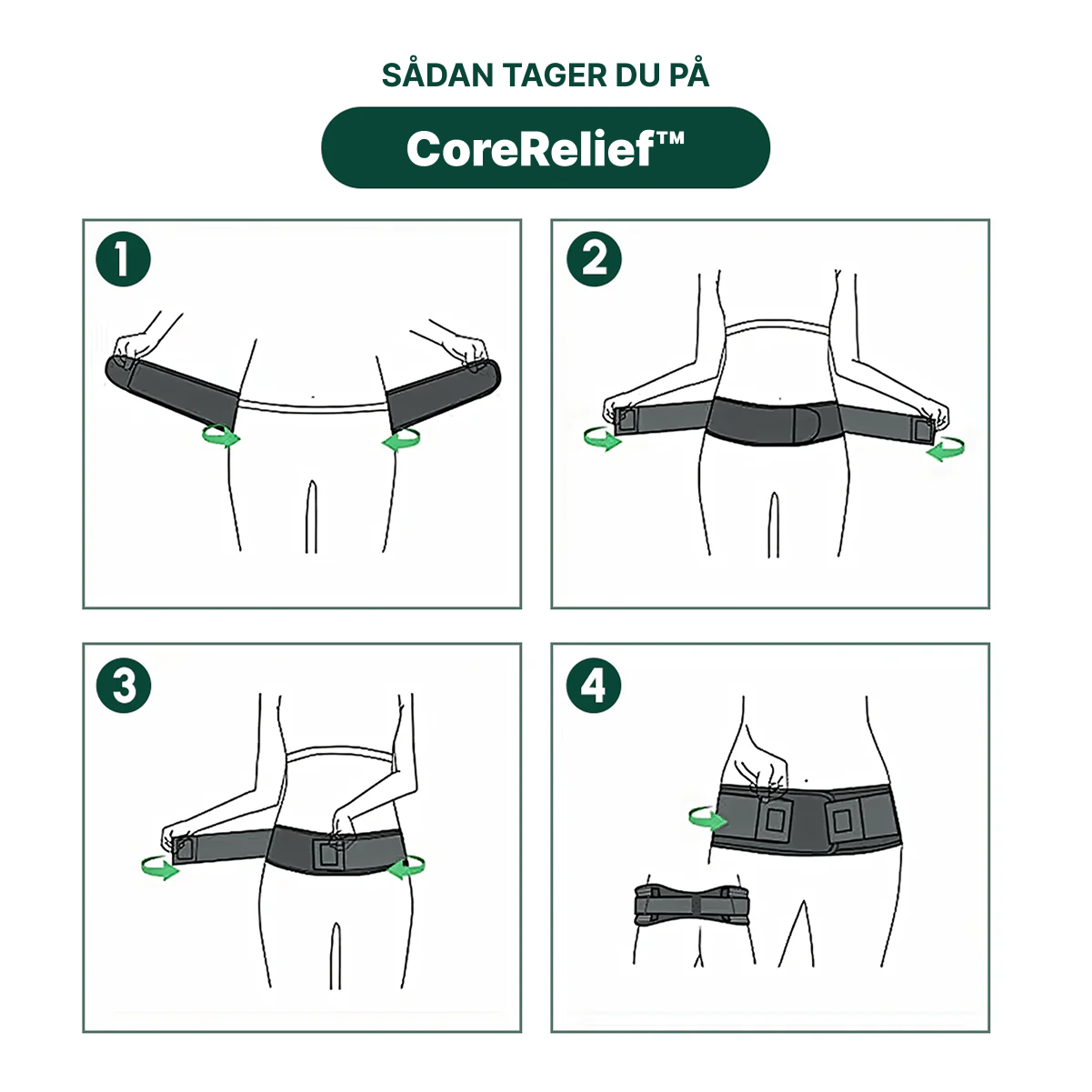 SÅDAN TAGER DU PÅ

CoreRelief™

1

2

3

4