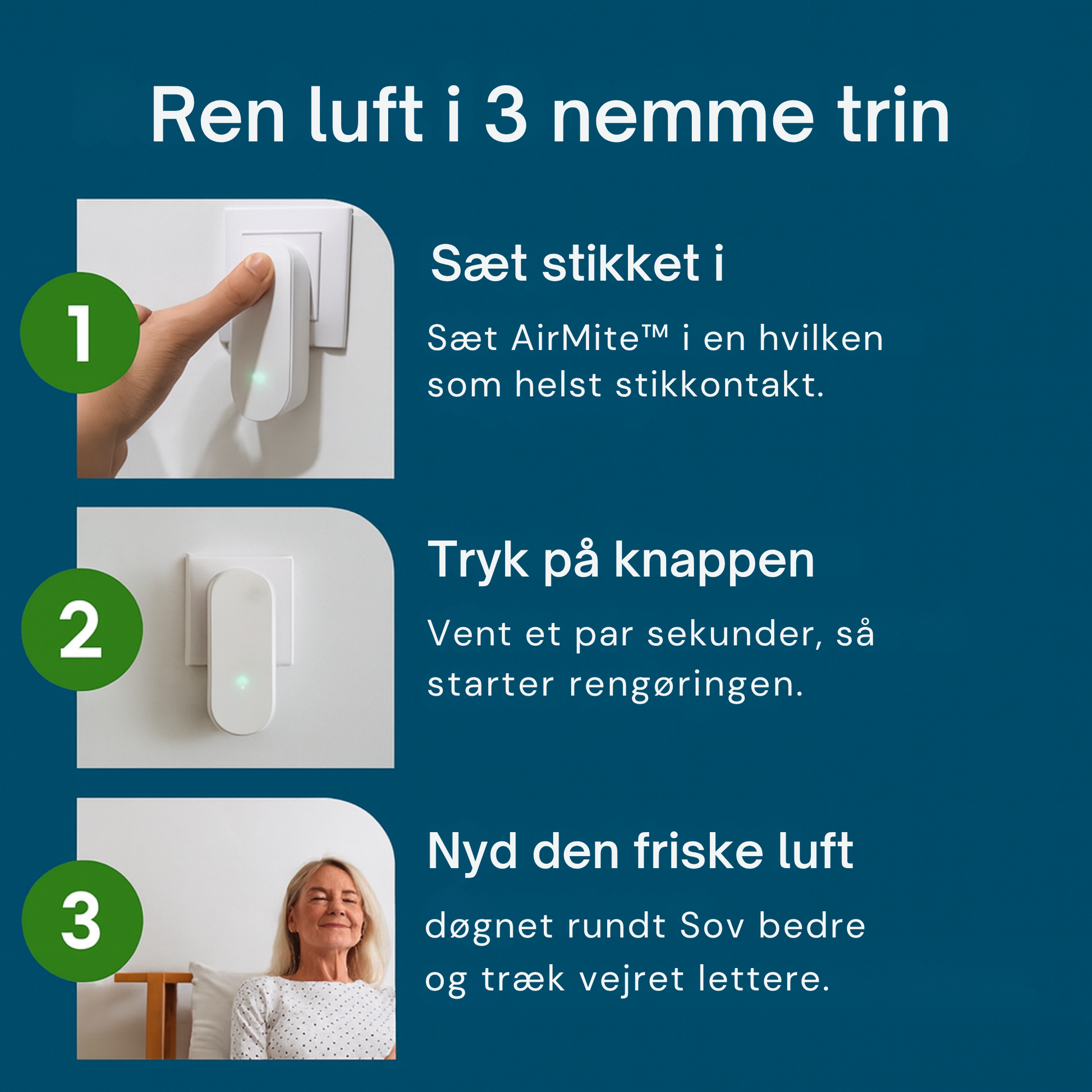 Ren luft i 3 nemme trin

1

Sæt stikket i

Sæt AirMite™ i en hvilken som helst stikkontakt.

2

Tryk på knappen

Vent et par sekunder, så starter rengøringen.

3

Nyd den friske luft

døgnet rundt Sov bedre og træk vejret lettere.