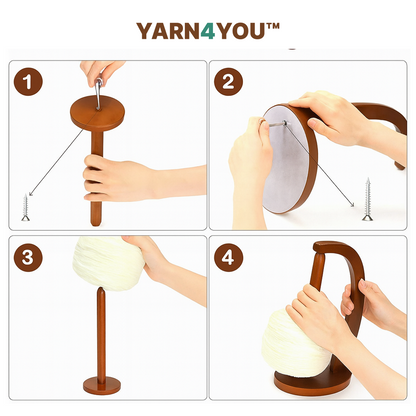 YARN4YOU™

1

2

3

4