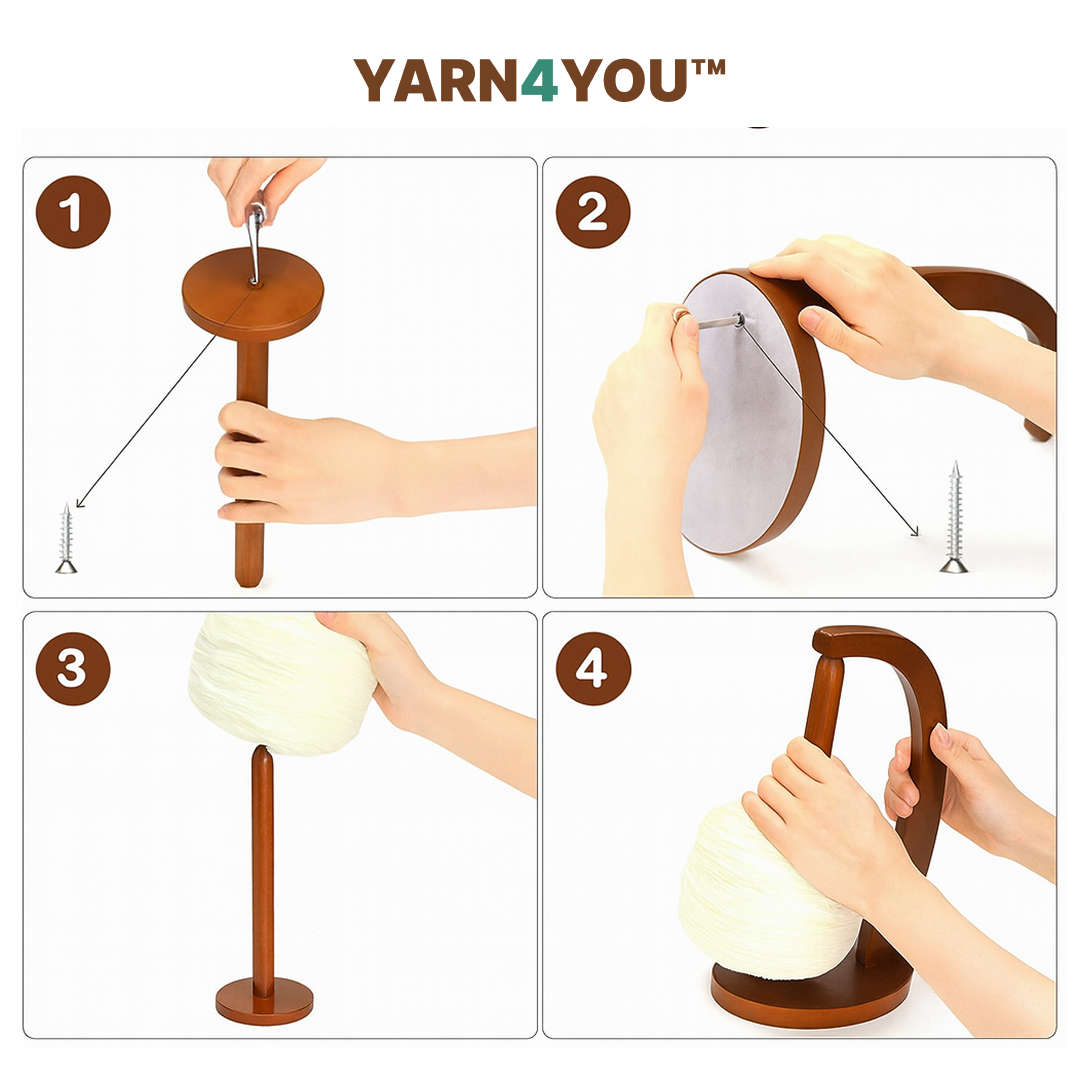 YARN4YOU™

1

2

3

4