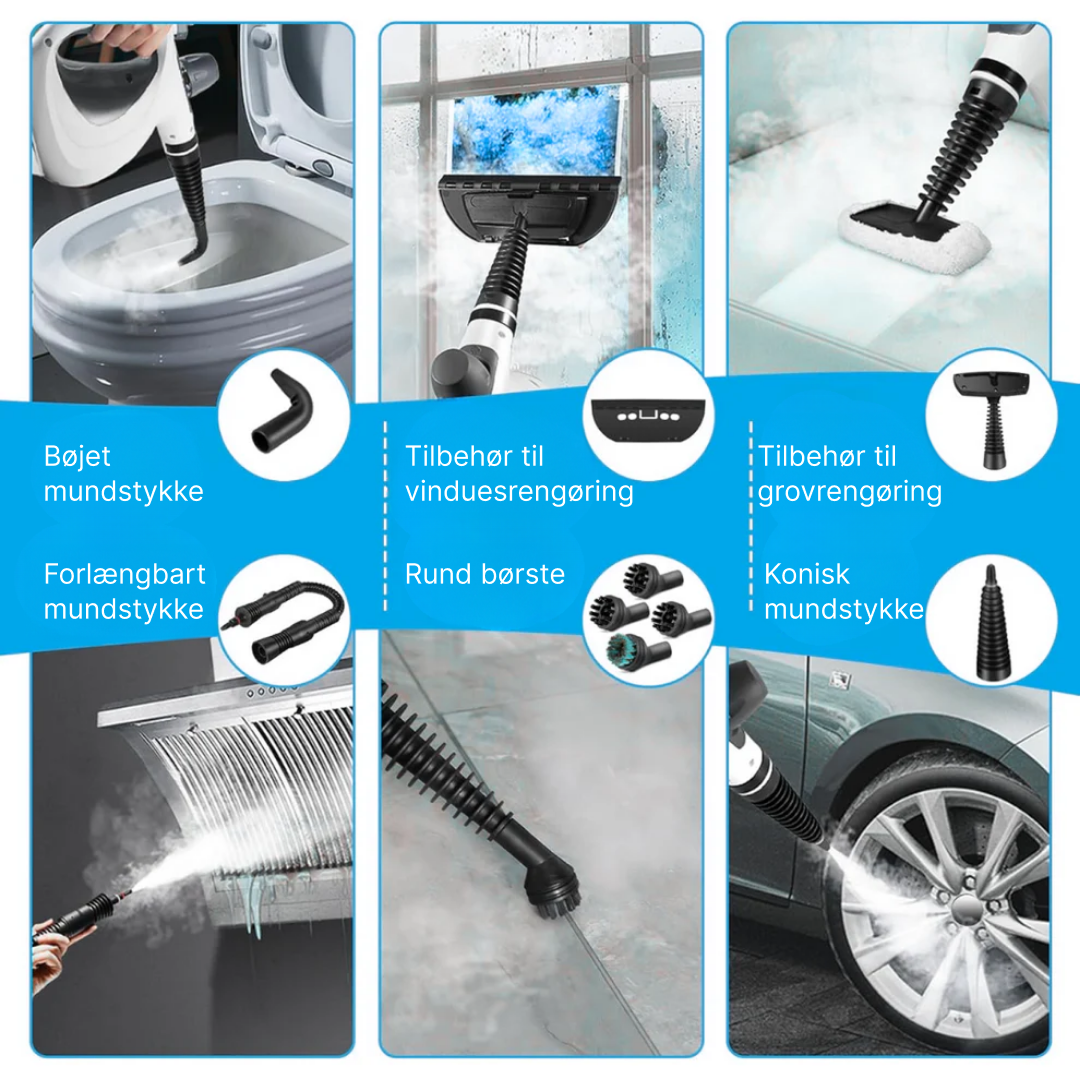 Bøjet mundstykke

Forlængbart mundstykke

Tilbehør til vinduesrengøring

Rund børste

Tilbehør til grovrengøring

Konisk mundstykke