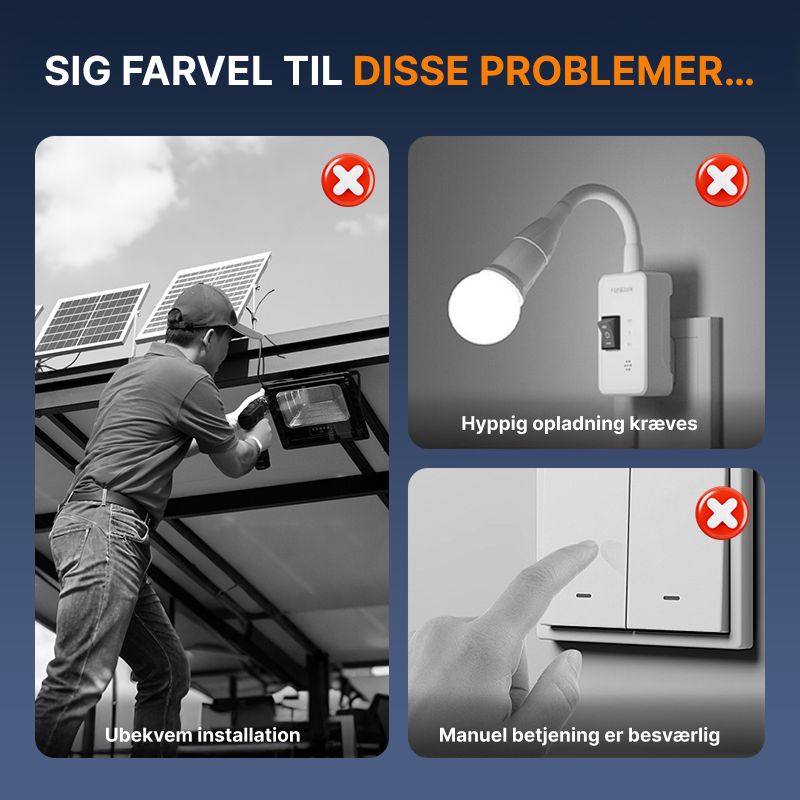 SIG FARVEL TIL DISSE PROBLEMER...

Ubekvem installation

Hyppig opladning kræves

Manuel betjening er besværlig